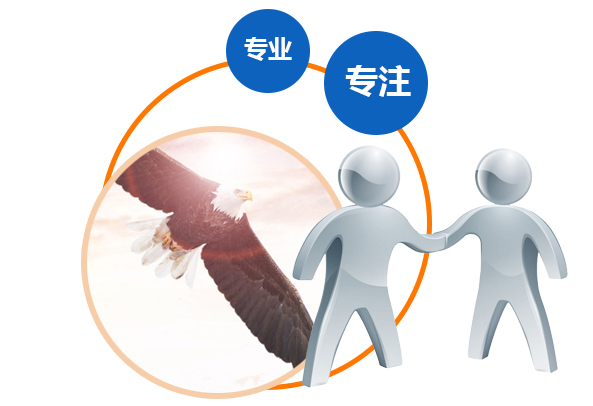 专业

专注