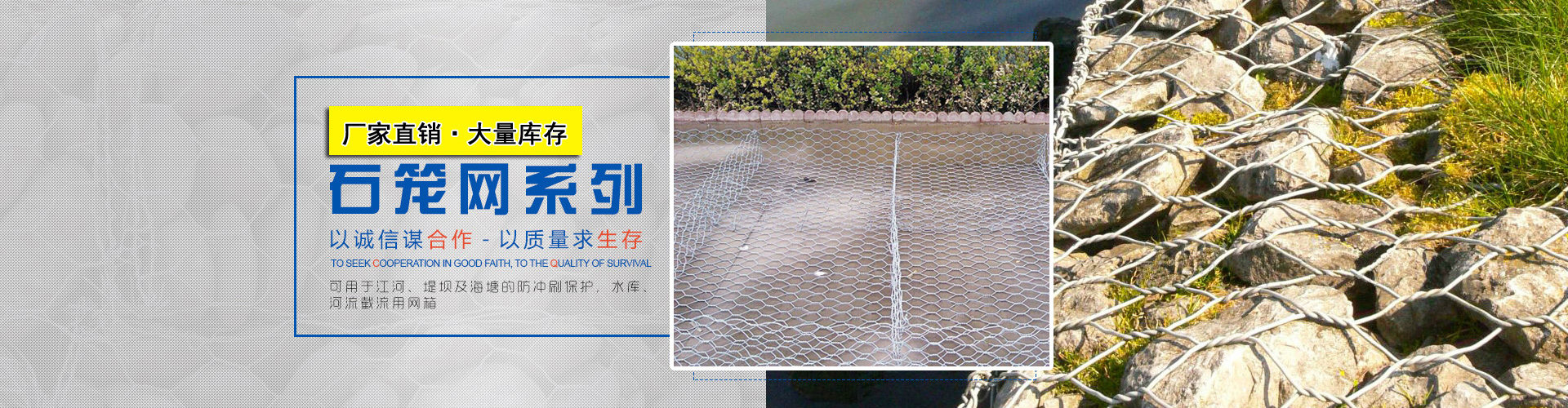 厂家直销 · 大量库存

石笼网系列

以诚信谋合作 - 以质量求生存

TO SEEK COOPERATION IN GOOD FAITH, TO THE QUALITY OF SURVIVAL

可用于江河、堤坝及海塘的防冲刷保护，水库、河流截流用网箱