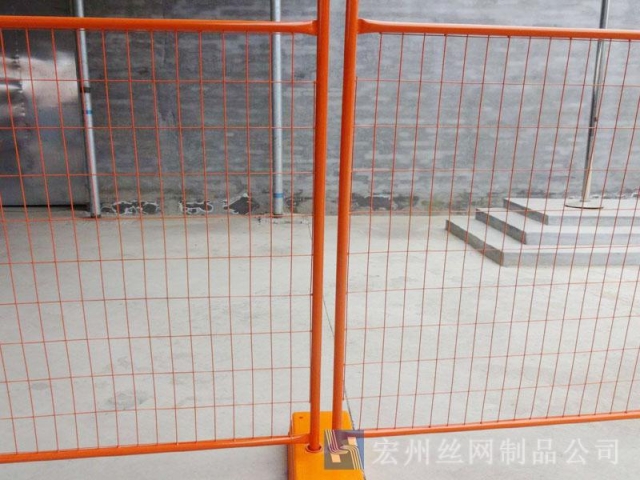 宏州丝网制品公司