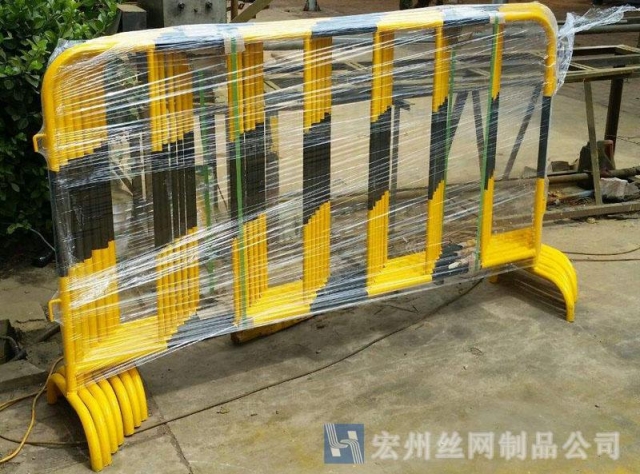 宏州丝网制品公司