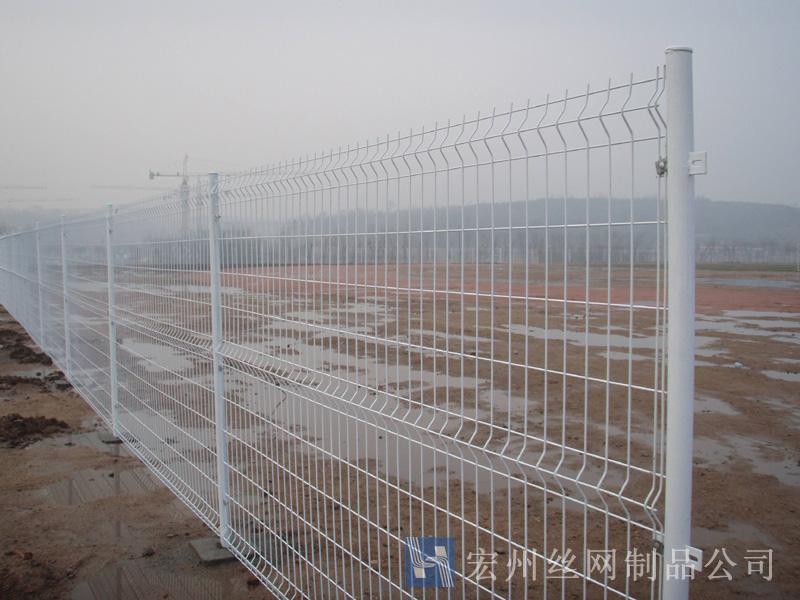 宏州丝网制品公司