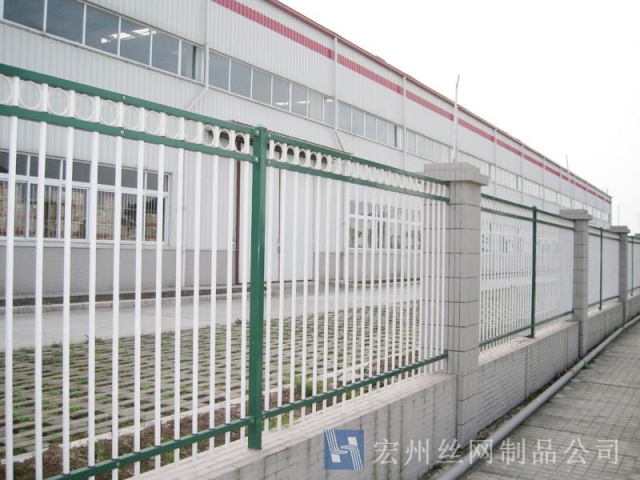 宏州丝网制品公司