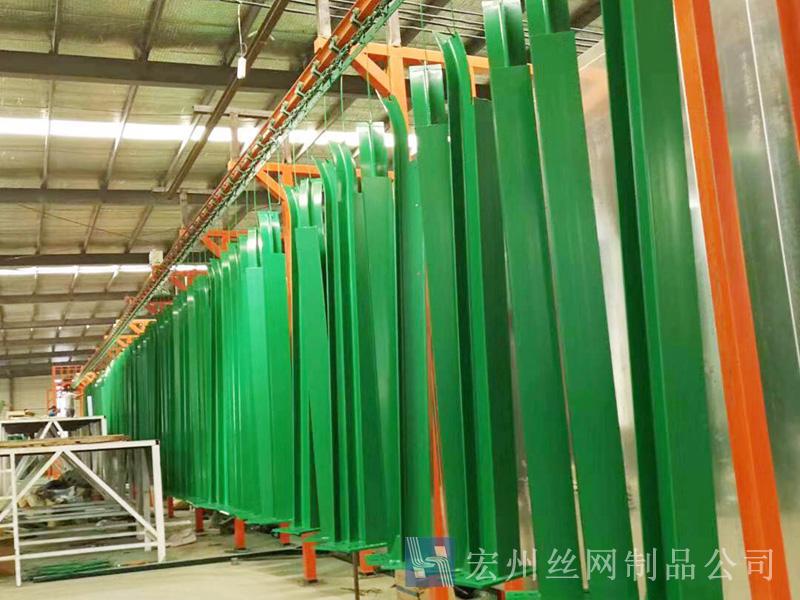 宏州丝网制品公司