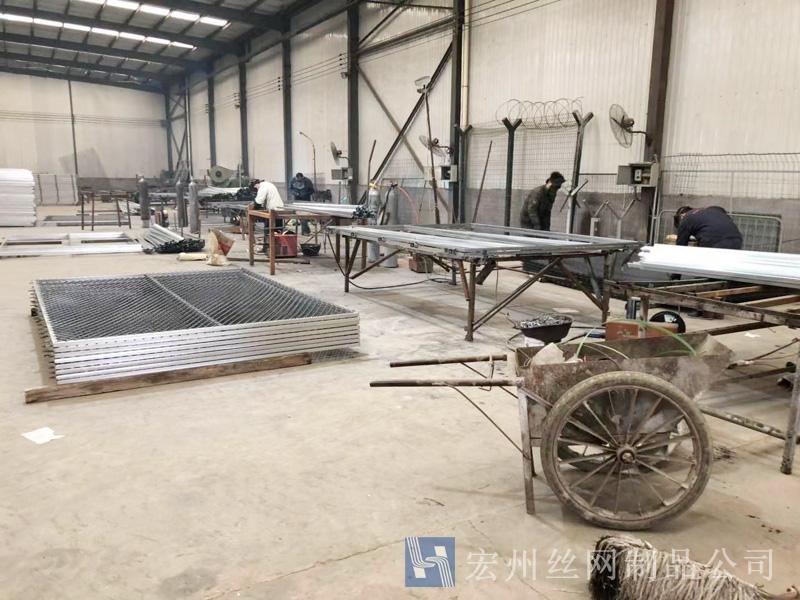 宏州丝网制品公司