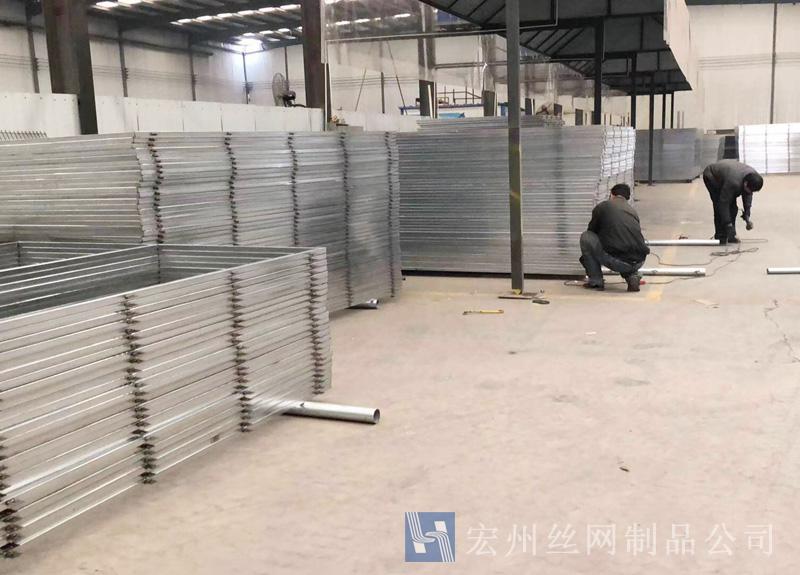 宏州丝网制品公司