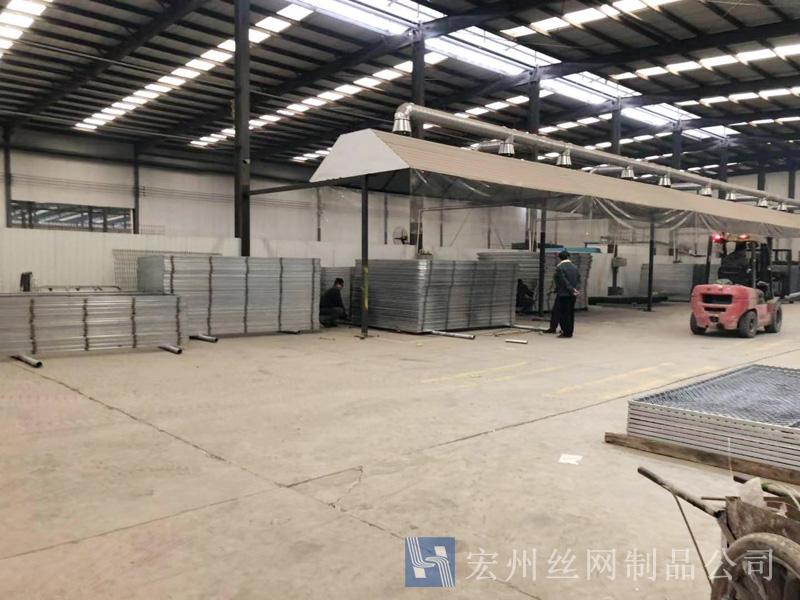 宏州丝网制品公司