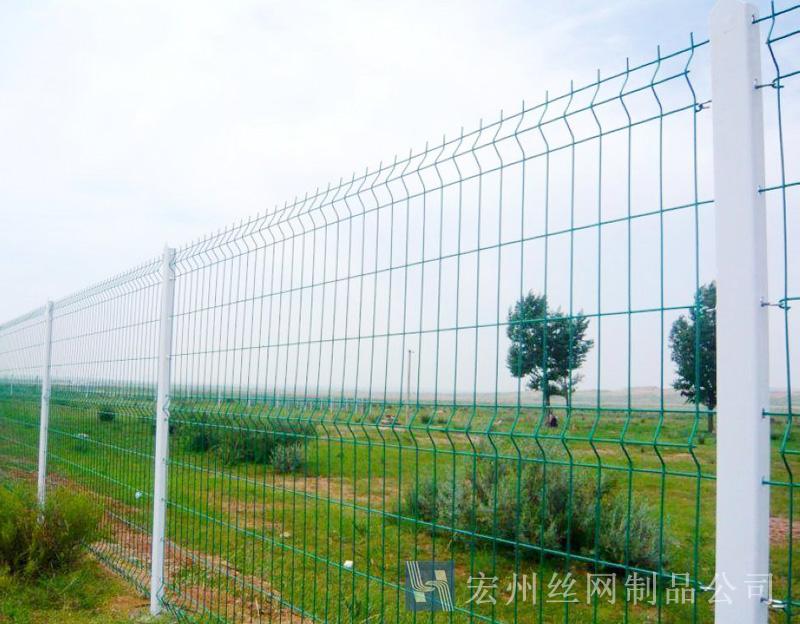 宏州丝网制品公司