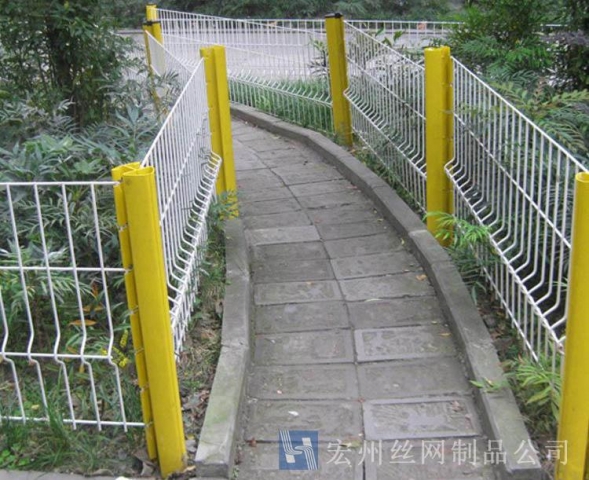 宏州丝网制品公司