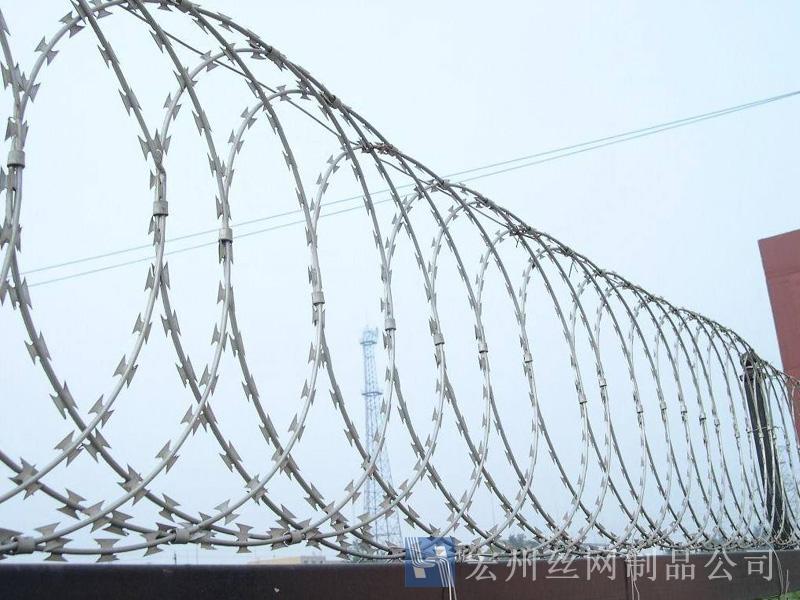 宏州丝网制品公司