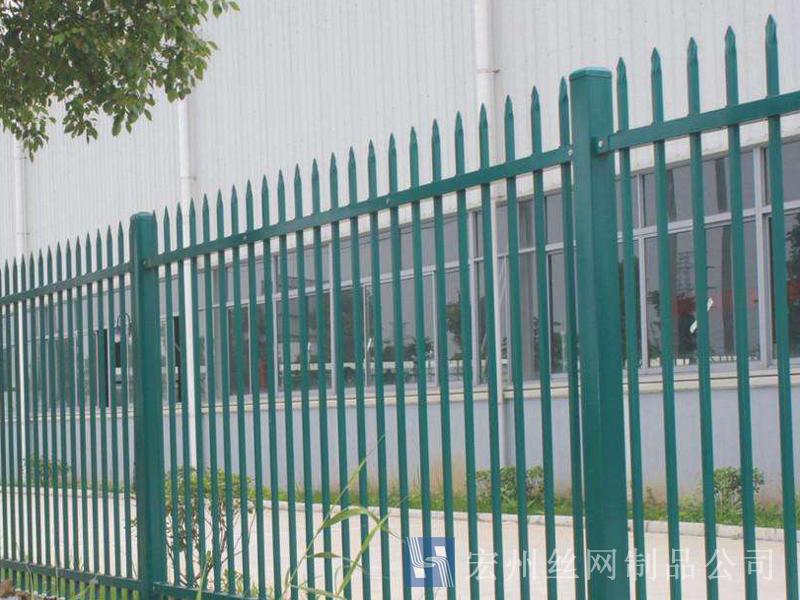 宏州丝网制品公司