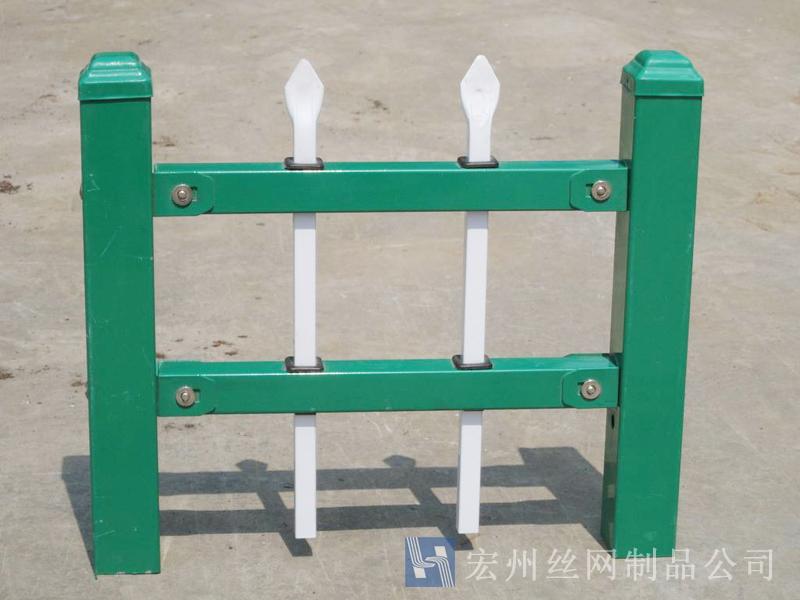 宏州丝网制品公司