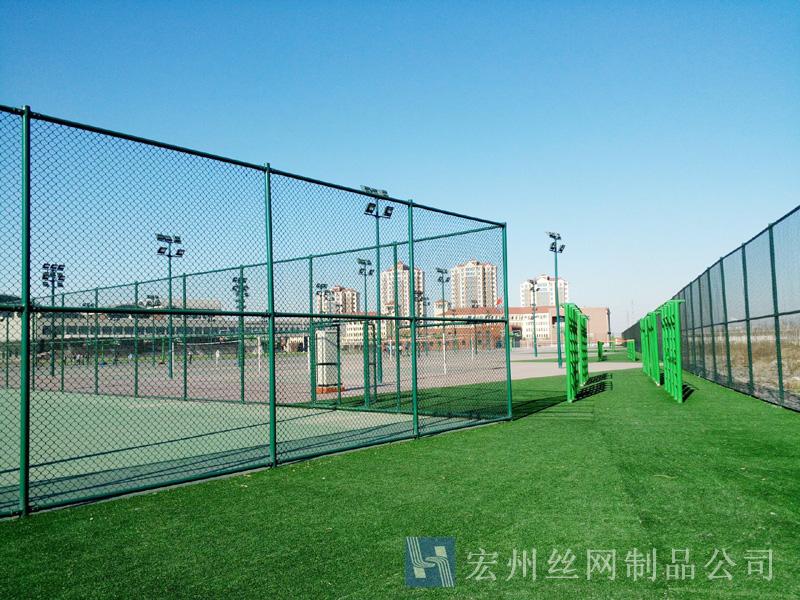 宏州丝网制品公司