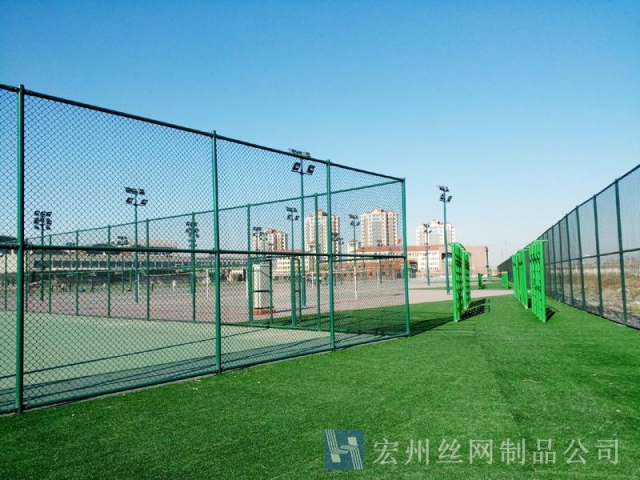 宏州丝网制品公司