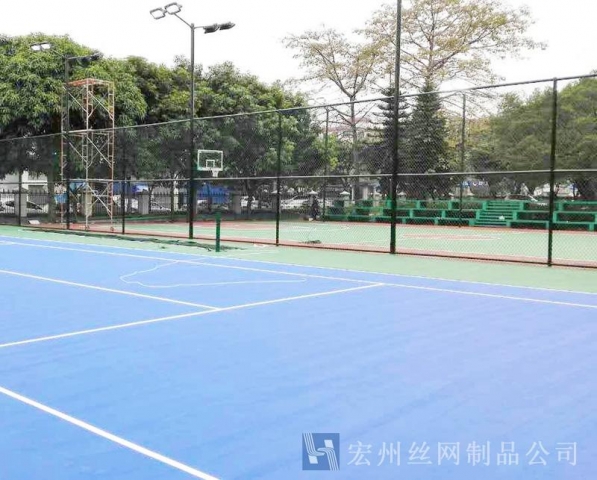 宏州丝网制品公司