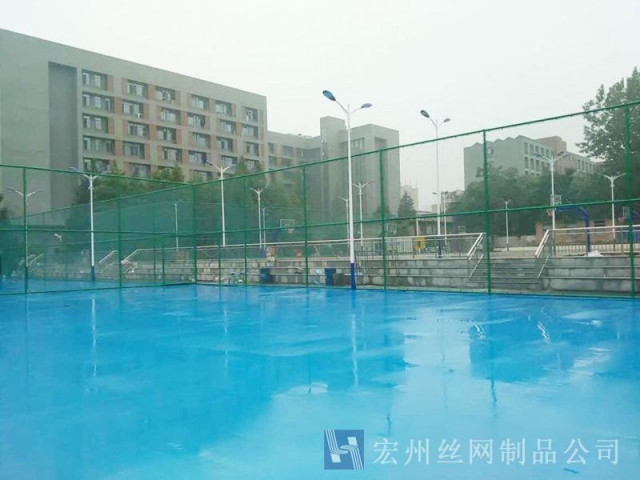 宏州丝网制品公司