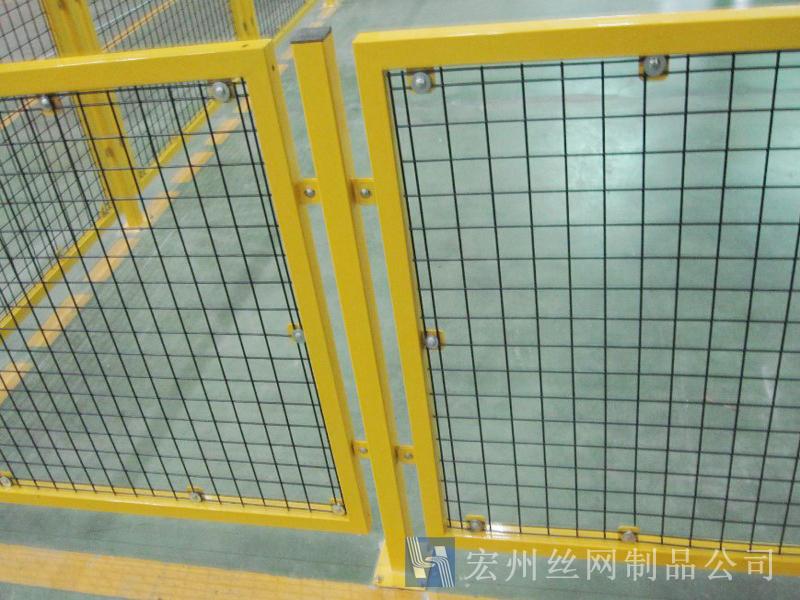 宏州丝网制品公司