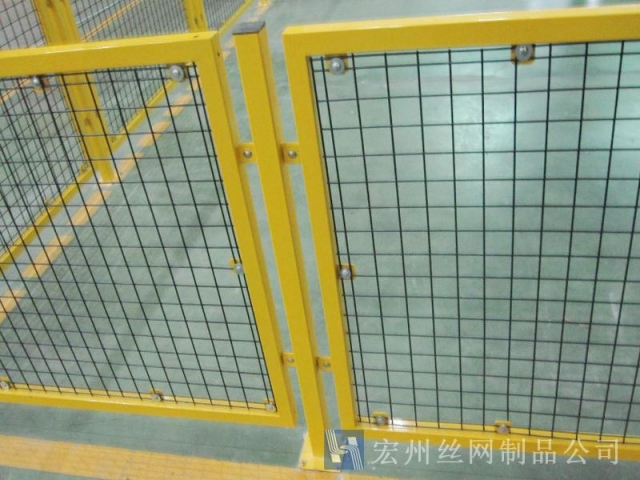 宏州丝网制品公司