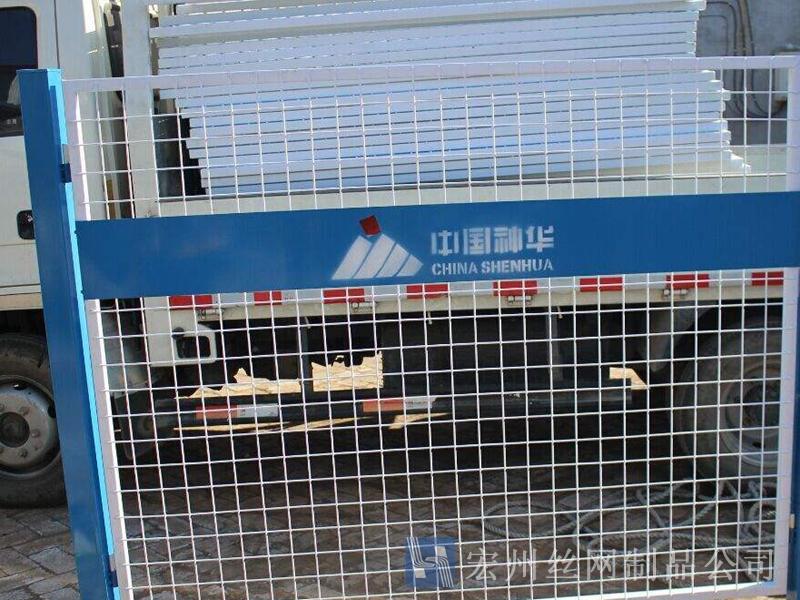 中国神华
CHINA SHENHUA

宏州丝网制品公司