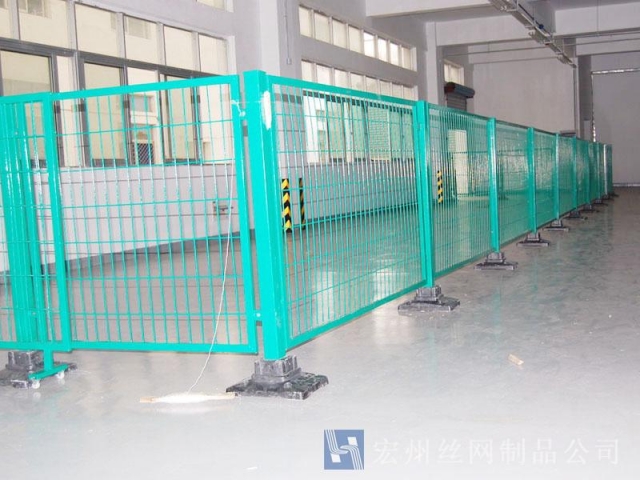 宏州丝网制品公司