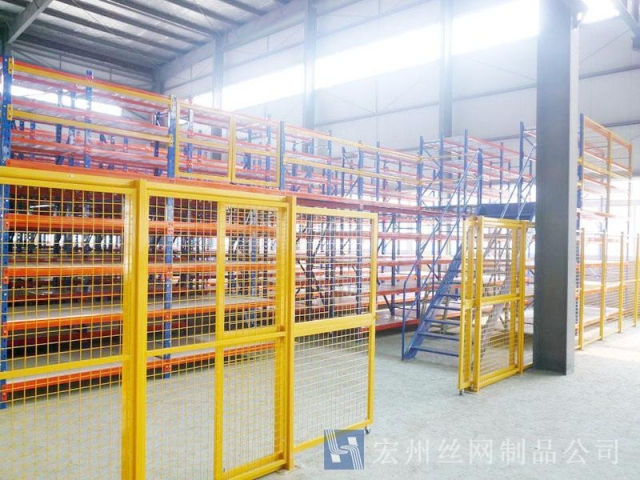 宏州丝网制品公司