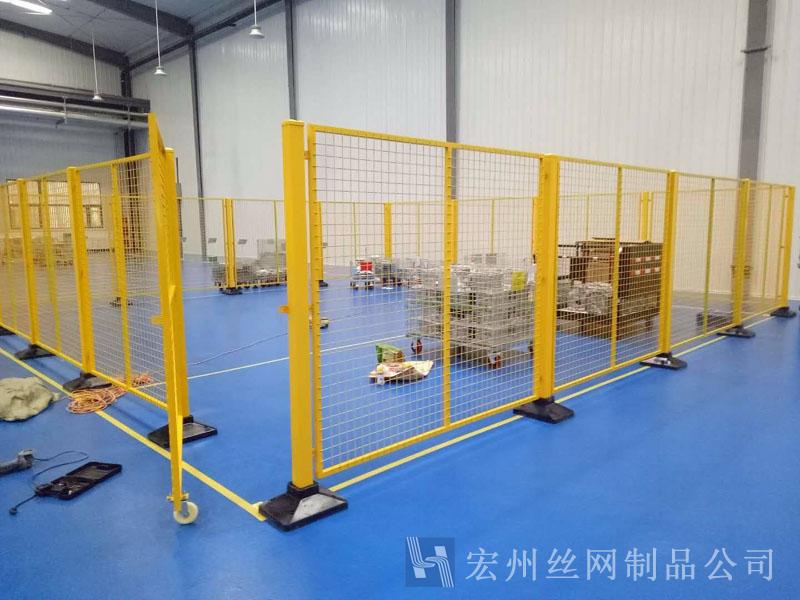 宏州丝网制品公司