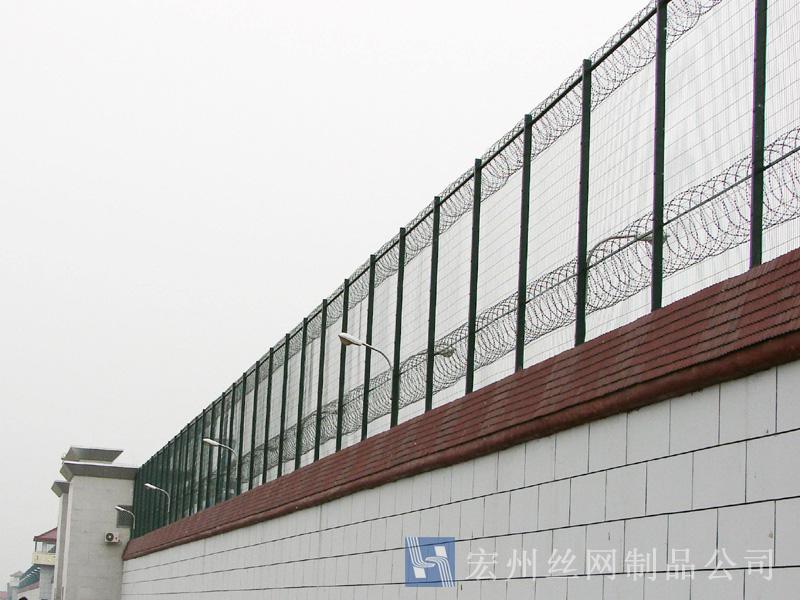 宏州丝网制品公司