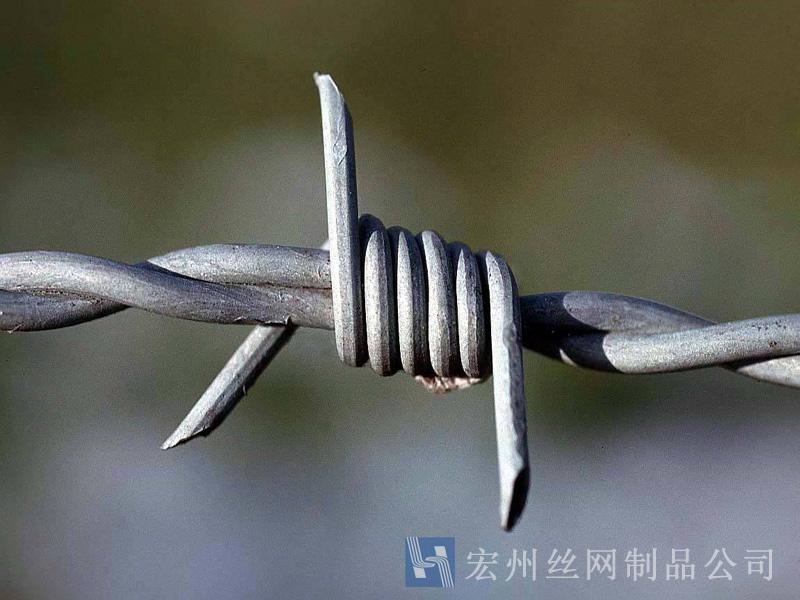 宏州丝网制品公司