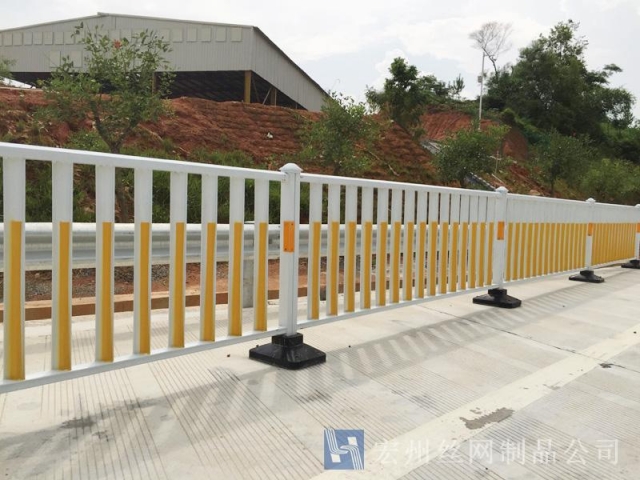 宏州丝网制品公司