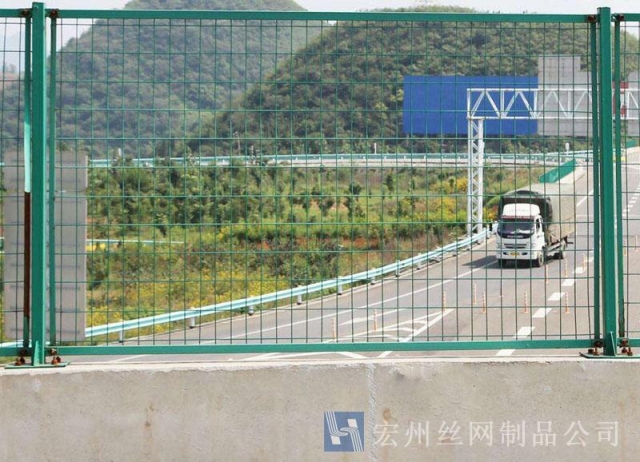 宏州丝网制品公司