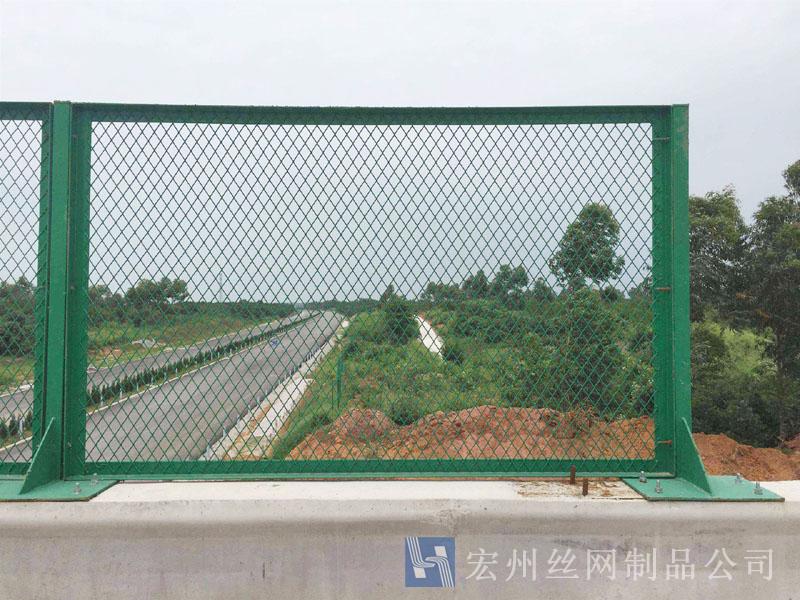 宏州丝网制品公司