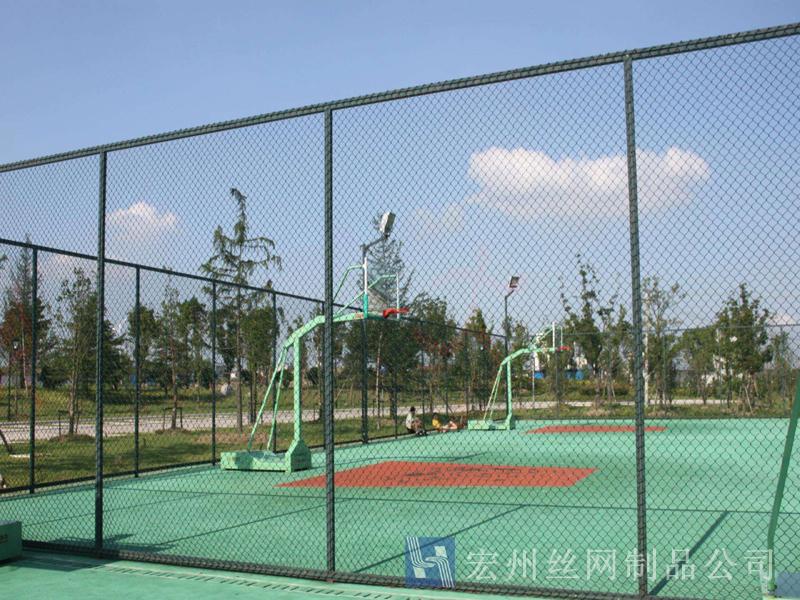 宏州丝网制品公司