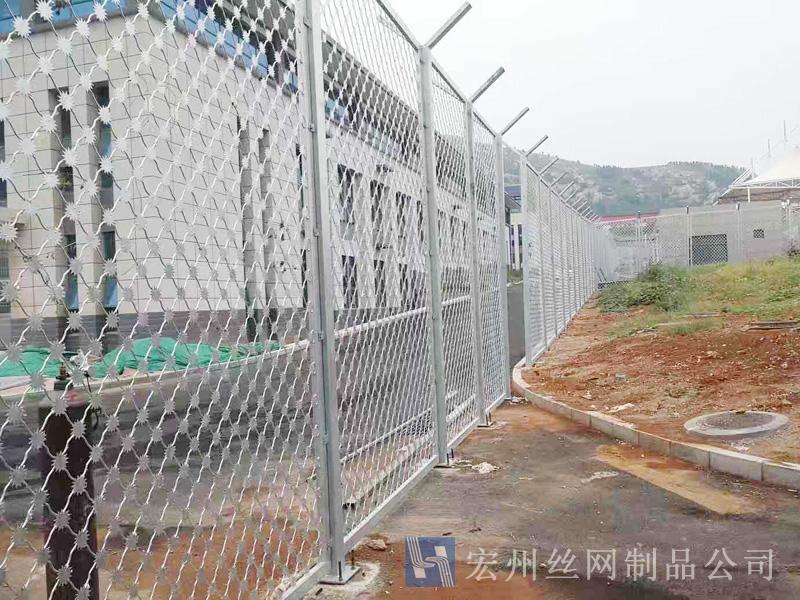 宏州丝网制品公司