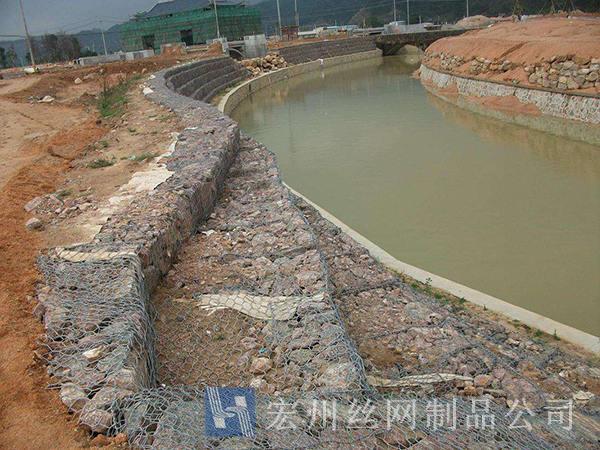 宏州丝网制品公司