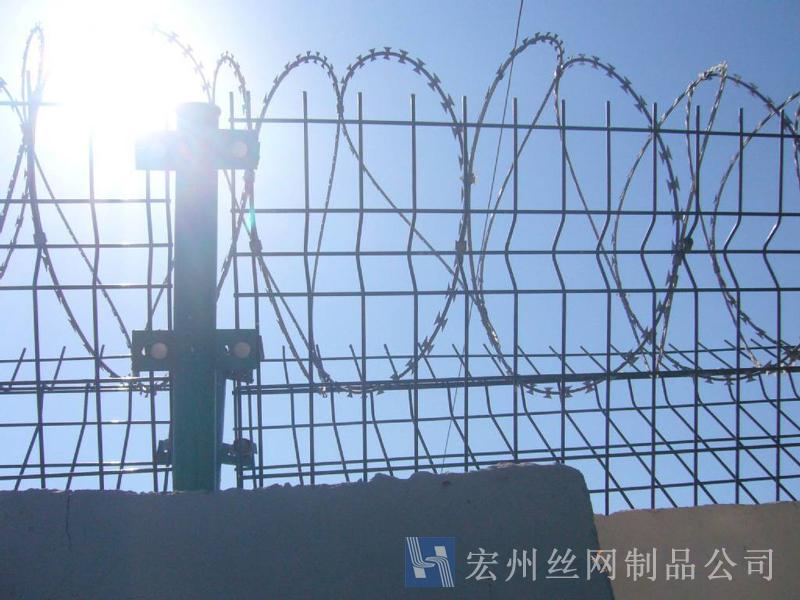 宏州丝网制品公司