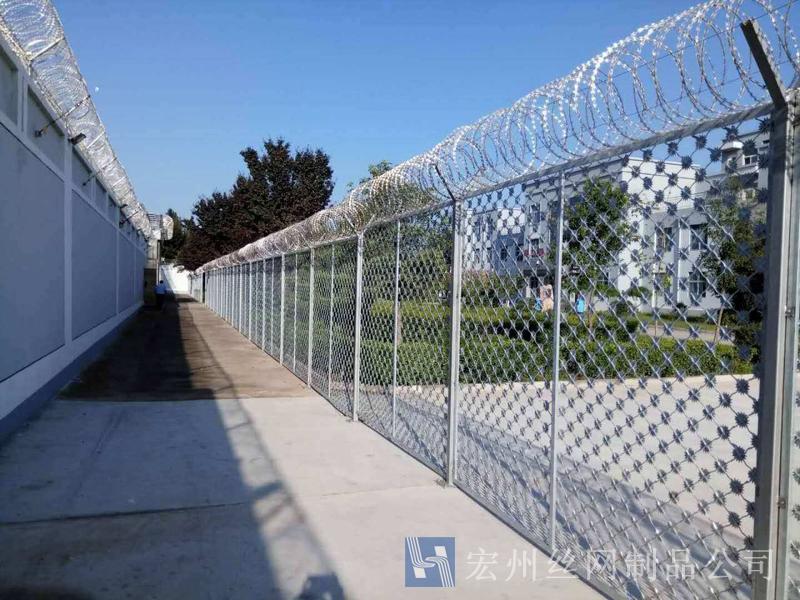 宏州丝网制品公司