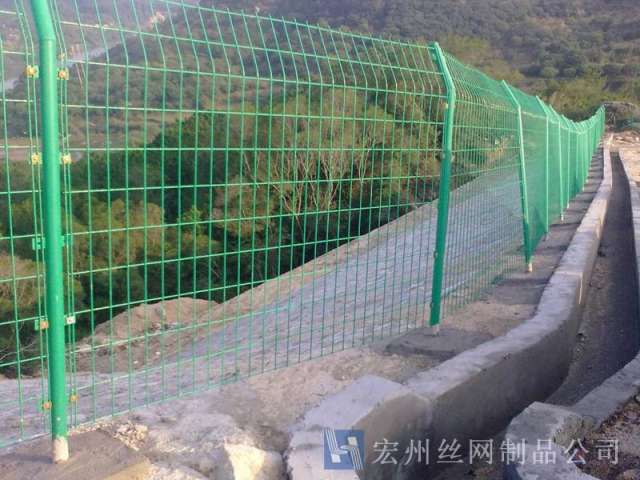 宏州丝网制品公司