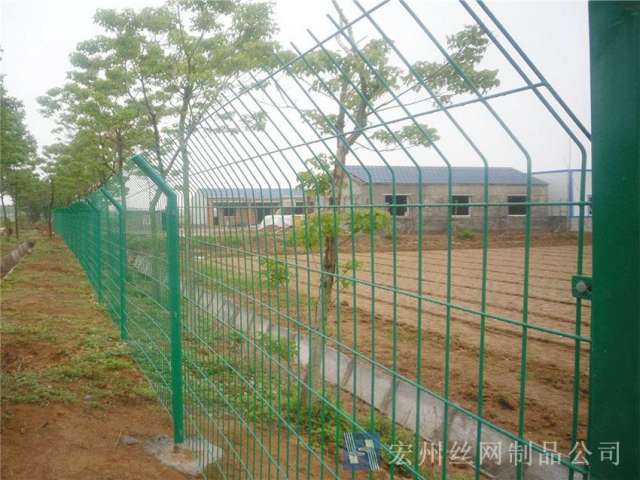 宏州丝网制品公司