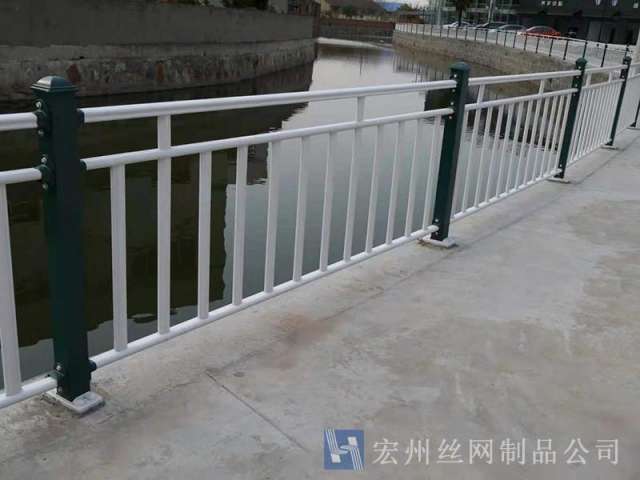 宏州丝网制品公司