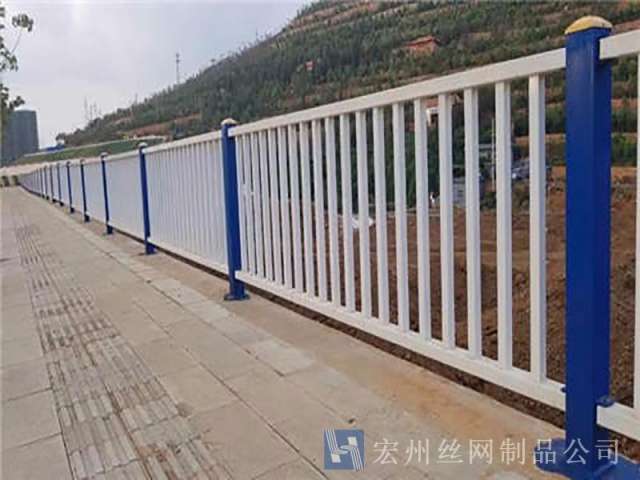 宏州丝网制品公司