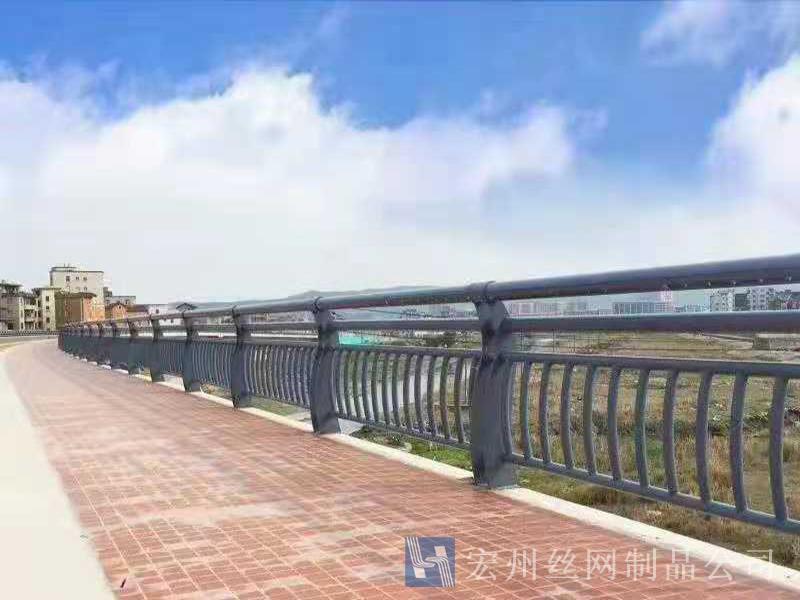 宏州丝网制品公司