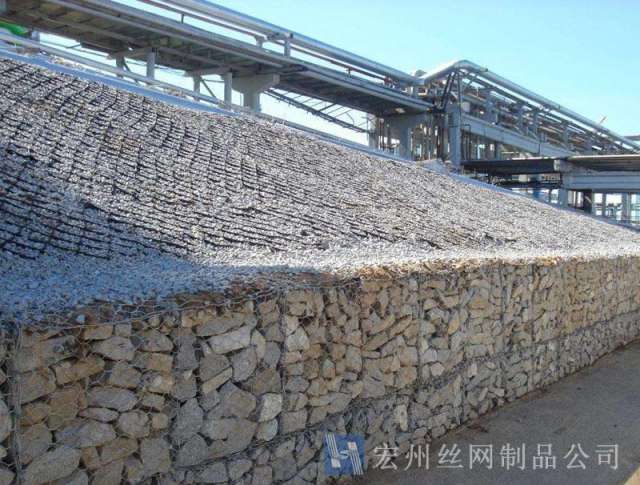 宏州丝网制品公司