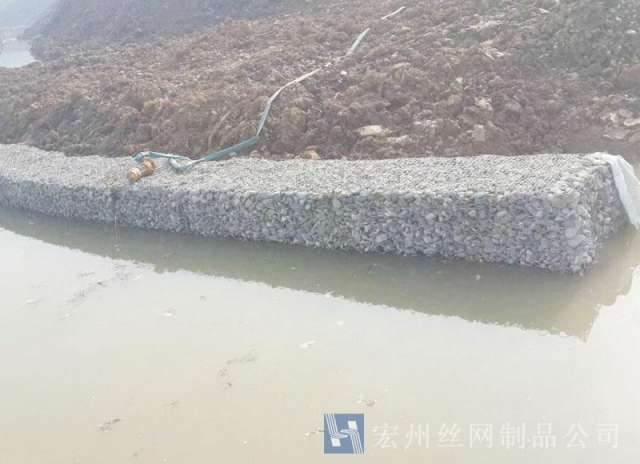 宏州丝网制品公司