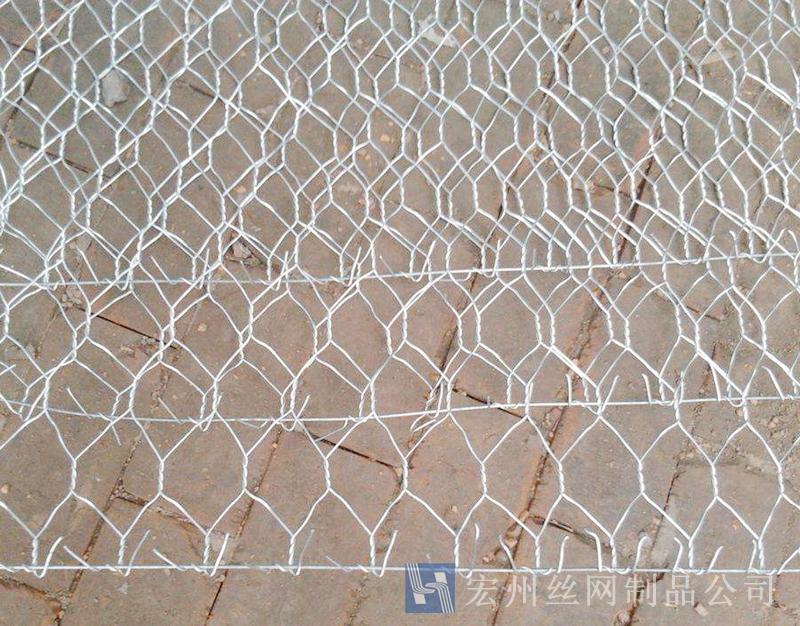 宏州丝网制品公司