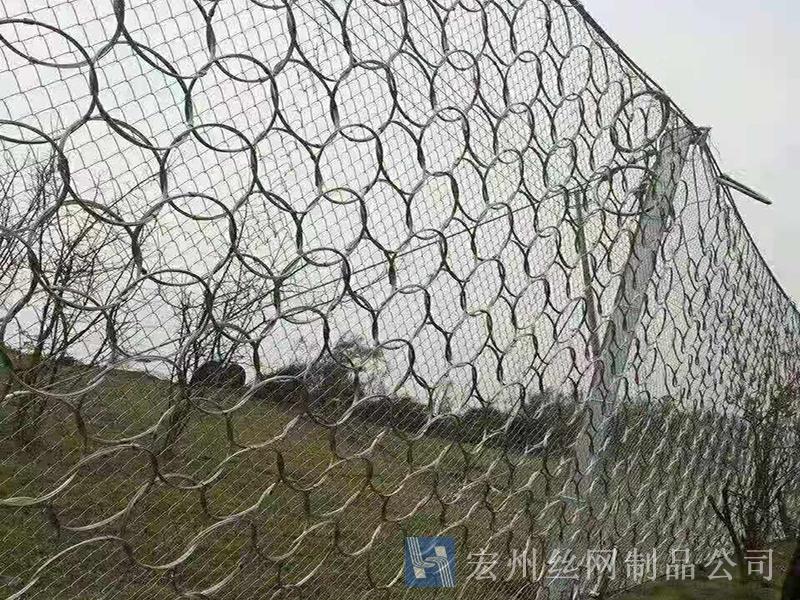 宏州丝网制品公司